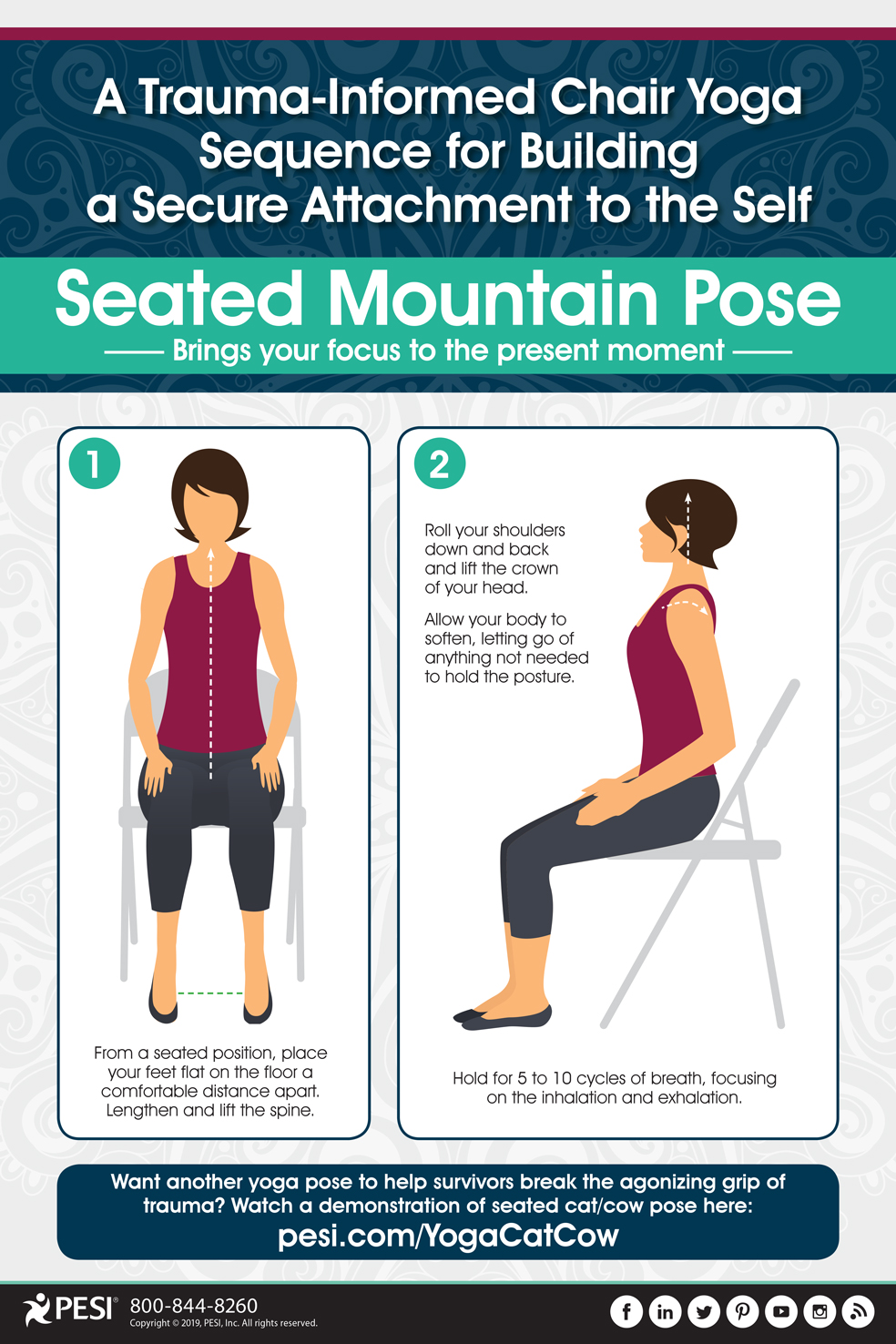 A Trauma-Informed Chair Yoga Sequence for Building a Secure Attachment to the Self

Seated Mountain Pose

Brings your focus to the present moment

1

From a seated position, place your feet flat on the floor a comfortable distance apart. Lengthen and lift the spine.

2

Roll your shoulders down and back and lift the crown of your head.

Allow your body to soften, letting go of anything not needed to hold the posture.

Hold for 5 to 10 cycles of breath, focusing on the inhalation and exhalation.

Want another yoga pose to help survivors break the agonizing grip of trauma? Watch a demonstration of seated cat/cow pose here:

pesi.com/YogaCatCow

PESI® 800-844-8260
Copyright © 2019, PESI, Inc. All rights reserved.